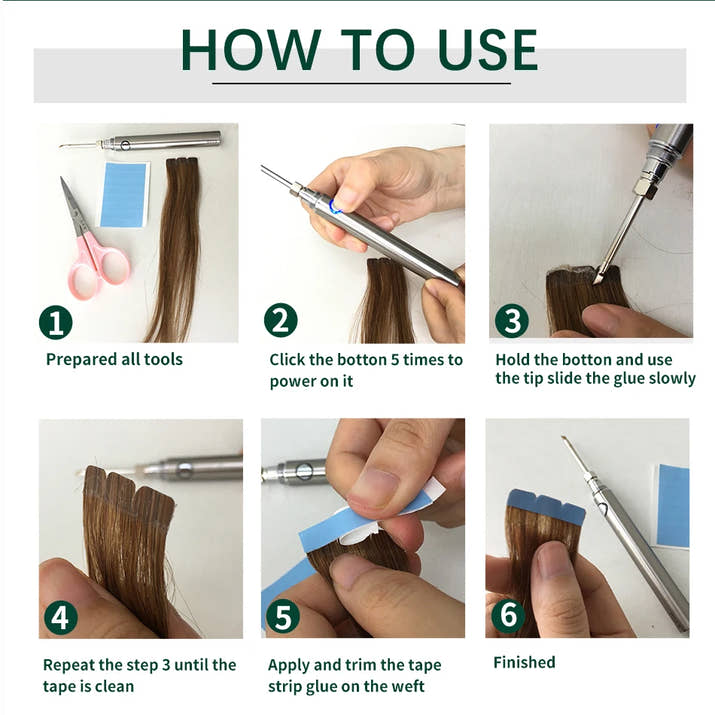 HOW TO USE

1
Prepared all tools

2
Click the botton 5 times to power on it

3
Hold the botton and use the tip slide the glue slowly

4
Repeat the step 3 until the tape is clean

5
Apply and trim the tape strip glue on the weft

6
Finished