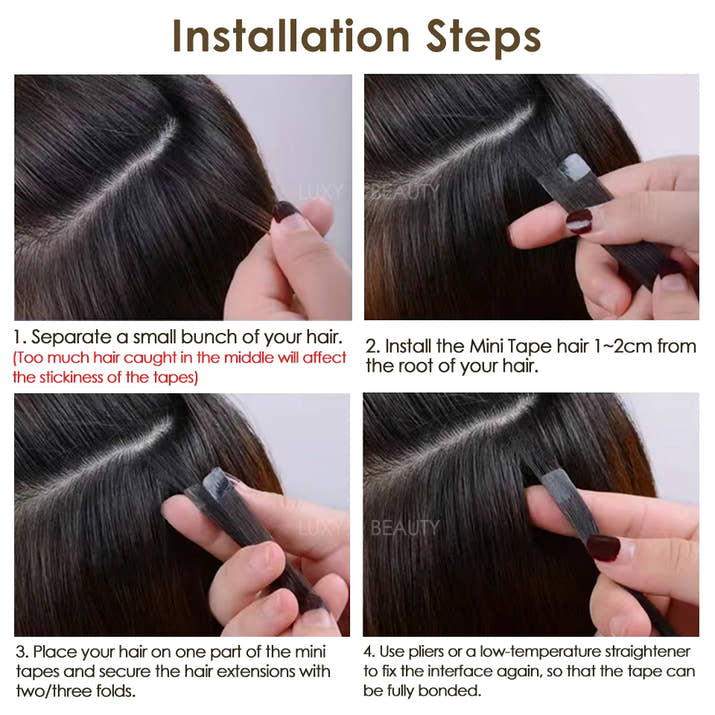 Installation Steps

LUXY BEAUTY

1. Separate a small bunch of your hair.
(Too much hair caught in the middle will affect the stickiness of the tapes)

2. Install the Mini Tape hair 1~2cm from the root of your hair.

LUXY BEAUTY

3. Place your hair on one part of the mini tapes and secure the hair extensions with two/three folds.

4. Use pliers or a low-temperature straightener to fix the interface again, so that the tape can be fully bonded.