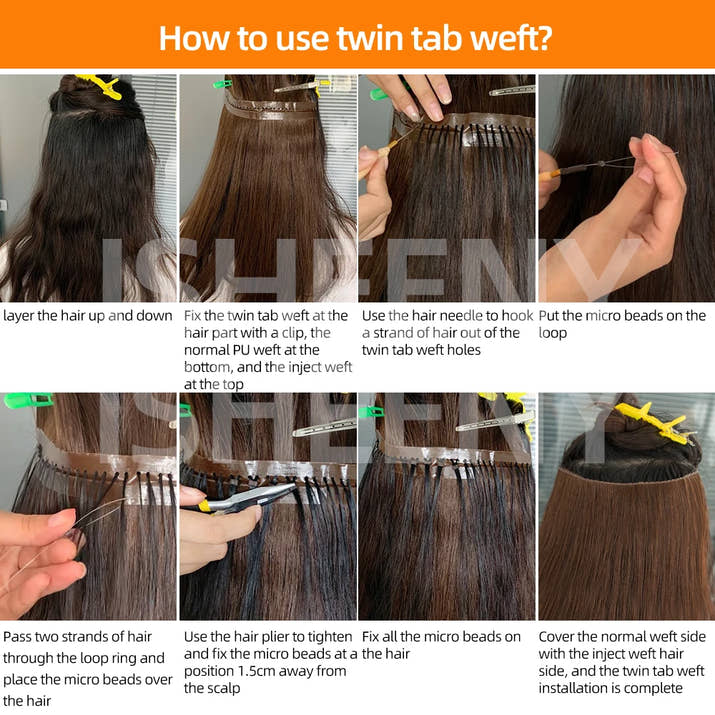 How to use twin tab weft?

ISHEENY

layer the hair up and down

Fix the twin tab weft at the hair part with a clip, the normal PU weft at the bottom, and the inject weft at the top

Use the hair needle to hook a strand of hair out of the twin tab weft holes

Put the micro beads on the loop

ISHEENY

Pass two strands of hair through the loop ring and place the micro beads over the hair

Use the hair plier to tighten and fix the micro beads at a position 1.5cm away from the scalp

Fix all the micro beads on the hair

Cover the normal weft side with the inject weft hair side, and the twin tab weft installation is complete