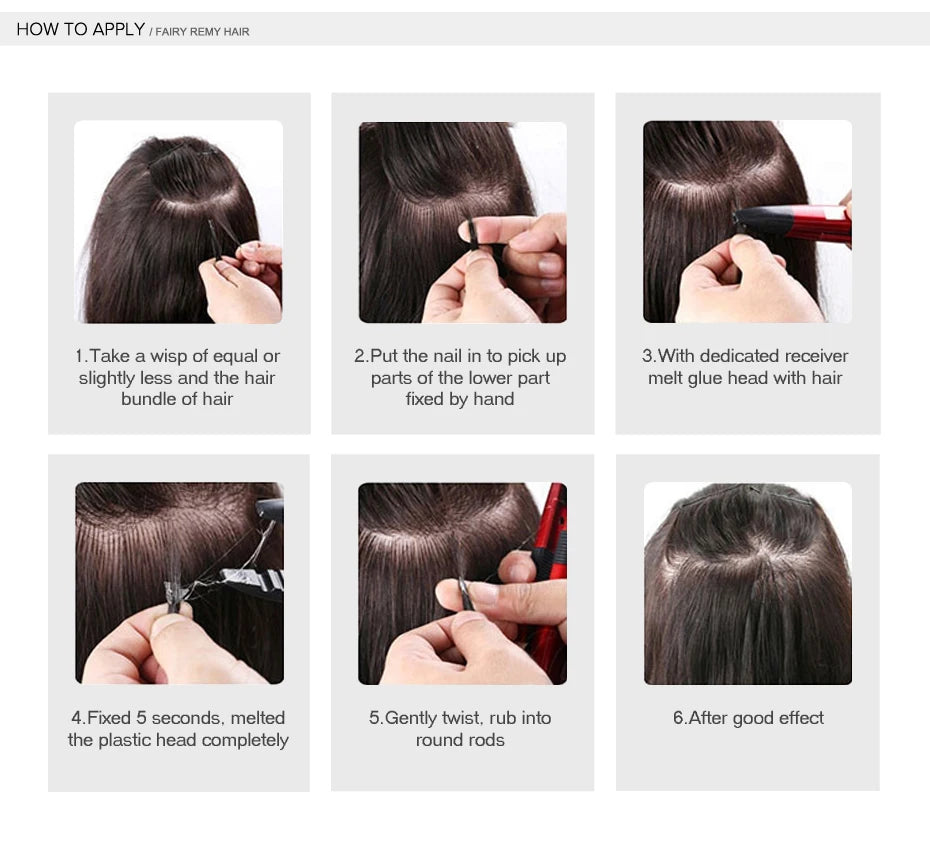 HOW TO APPLY / FAIRY REMY HAIR

1.Take a wisp of equal or slightly less and the hair bundle of hair

2.Put the nail in to pick up parts of the lower part fixed by hand

3.With dedicated receiver melt glue head with hair

4.Fixed 5 seconds, melted the plastic head completely

5.Gently twist, rub into round rods

6.After good effect