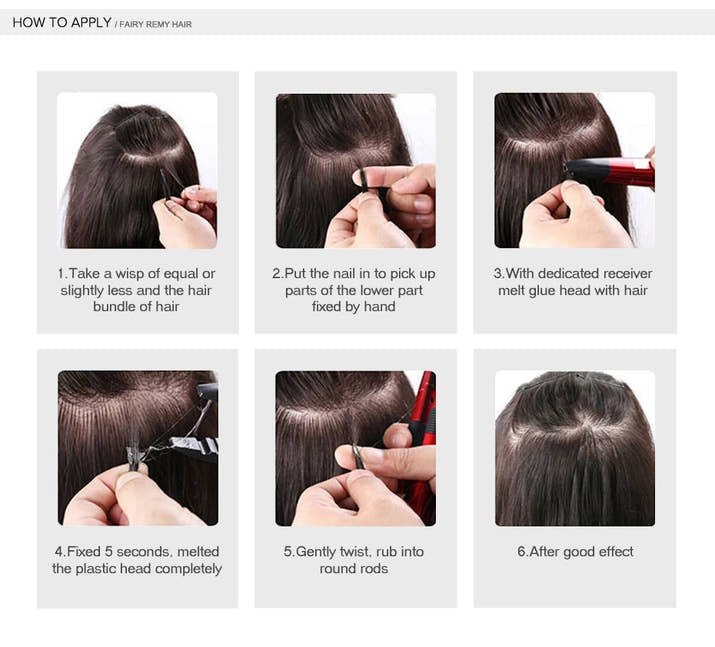 HOW TO APPLY / FAIRY REMY HAIR

1.Take a wisp of equal or slightly less and the hair bundle of hair

2.Put the nail in to pick up parts of the lower part fixed by hand

3.With dedicated receiver melt glue head with hair

4.Fixed 5 seconds, melted the plastic head completely

5.Gently twist, rub into round rods

6.After good effect