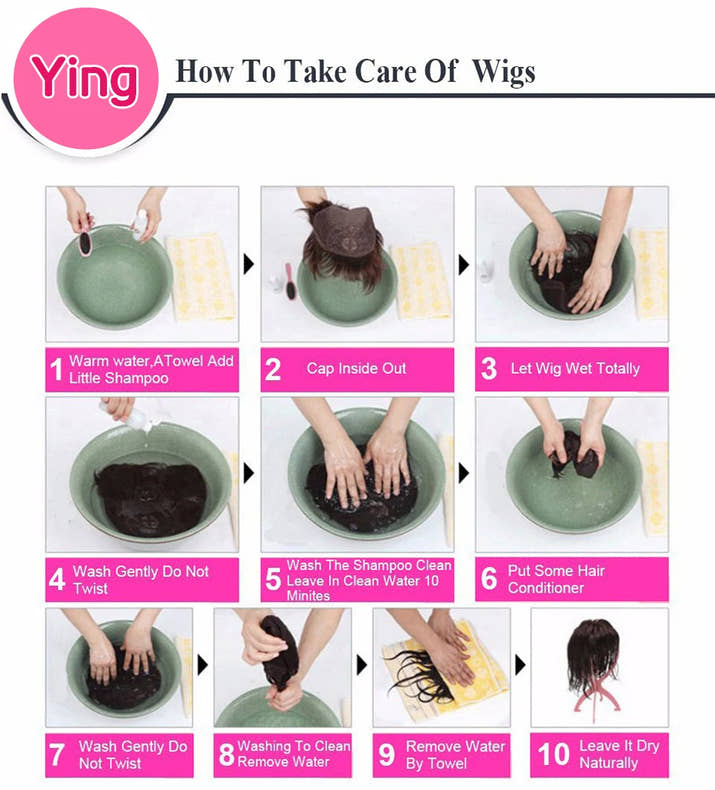 Ying

How To Take Care Of Wigs

1 Warm water,ATowel Add Little Shampoo

2 Cap Inside Out

3 Let Wig Wet Totally

4 Wash Gently Do Not Twist

5 Wash The Shampoo Clean Leave In Clean Water 10 Minites

6 Put Some Hair Conditioner

7 Wash Gently Do Not Twist

8 Washing To Clean Remove Water

9 Remove Water By Towel

10 Leave It Dry Naturally